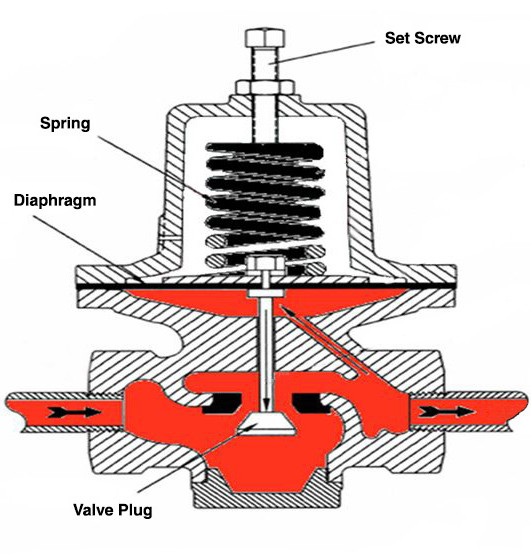 Set Screw

Spring

Diaphragm

Valve Plug